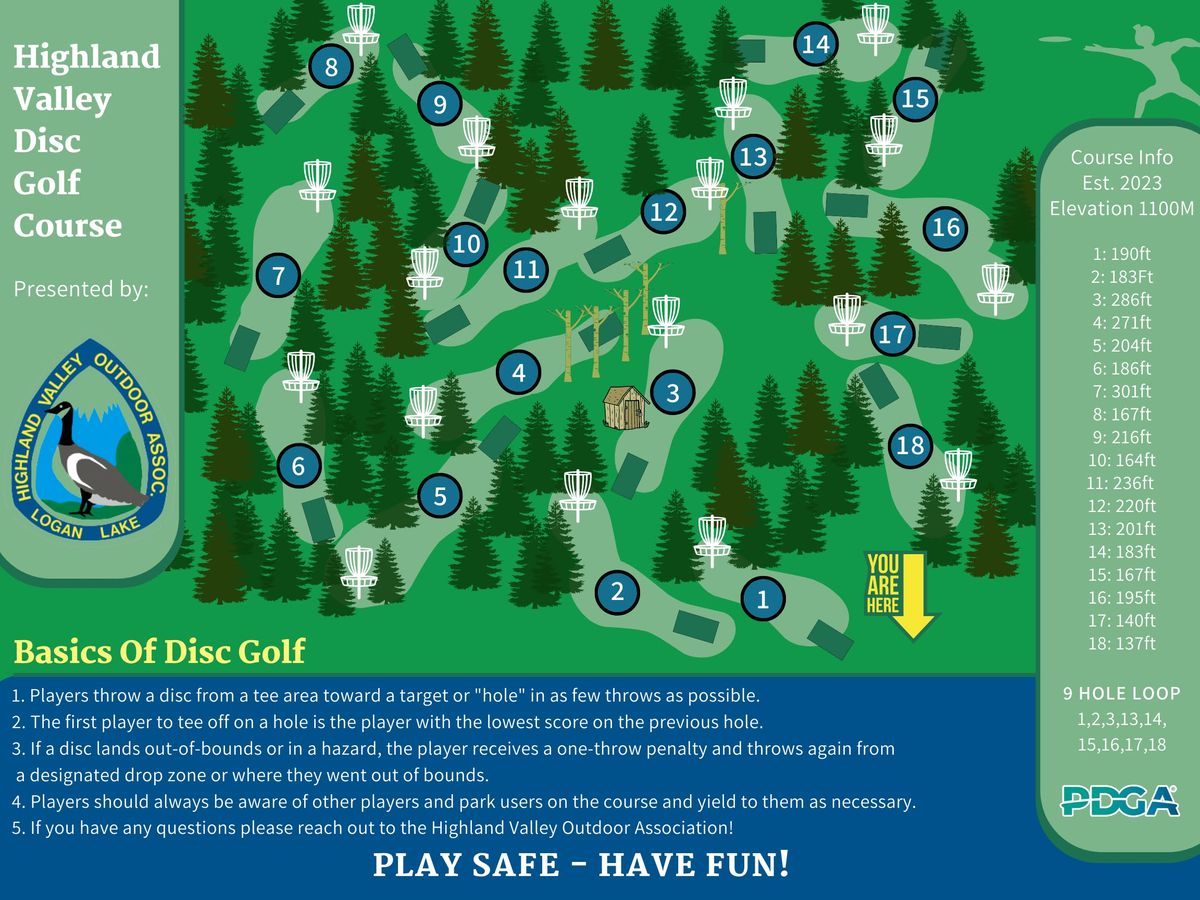 Highland Valley Disc Golf Course

Presented by:

HIGHLAND VALLEY OUTDOOR ASSOC
LOGAN LAKE

8 9 14 15 13 12 16 10 11 7 17 4 3 18 6 5 2 1

YOU ARE HERE

Course Info
Est. 2023
Elevation 1100M

1: 190ft
2: 183Ft
3: 286ft
4: 271ft
5: 204ft
6: 186ft
7: 301ft
8: 167ft
9: 216ft
10: 164ft
11: 236ft
12: 220ft
13: 201ft
14: 183ft
15: 167ft
16: 195ft
17: 140ft
18: 137ft

9 HOLE LOOP
1,2,3,13,14,
15,16,17,18

PDGA

Basics Of Disc Golf

1. Players throw a disc from a tee area toward a target or "hole" in as few throws as possible.
2. The first player to tee off on a hole is the player with the lowest score on the previous hole.
3. If a disc lands out-of-bounds or in a hazard, the player receives a one-throw penalty and throws again from a designated drop zone or where they went out of bounds.
4. Players should always be aware of other players and park users on the course and yield to them as necessary.
5. If you have any questions please reach out to the Highland Valley Outdoor Association!

PLAY SAFE - HAVE FUN!